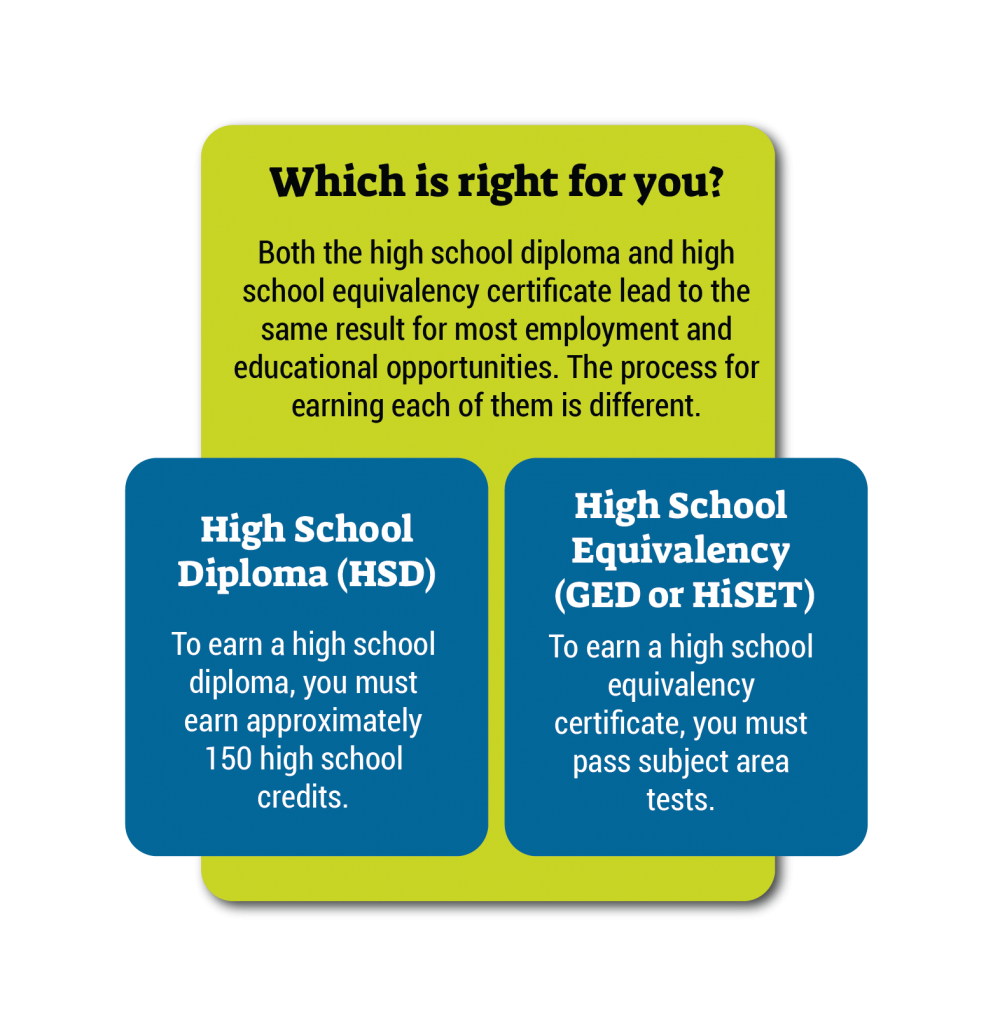 Which is right for you?

Both the high school diploma and high school equivalency certificate lead to the same result for most employment and educational opportunities. The process for earning each of them is different.

High School Diploma (HSD)

To earn a high school diploma, you must earn approximately 150 high school credits.

High School Equivalency (GED or HiSET)

To earn a high school equivalency certificate, you must pass subject area tests.